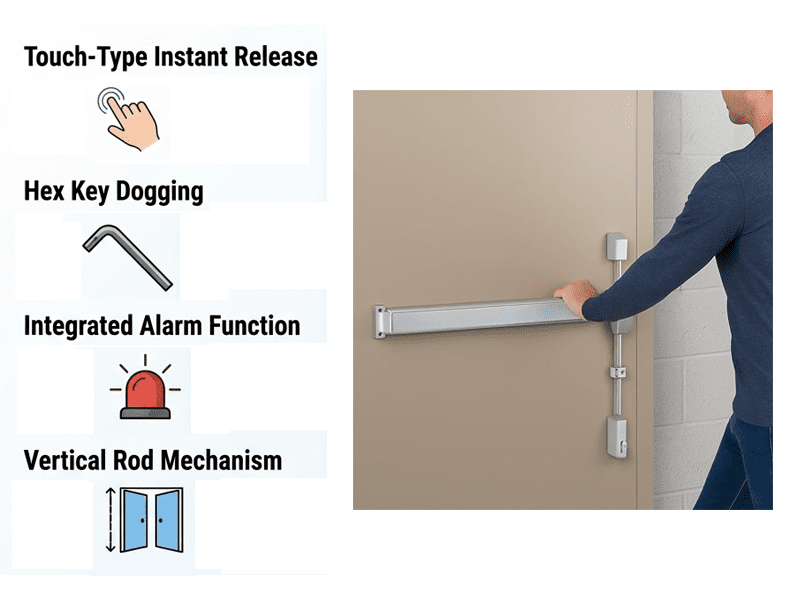 Touch-Type Instant Release

Hex Key Dogging

Integrated Alarm Function

Vertical Rod Mechanism